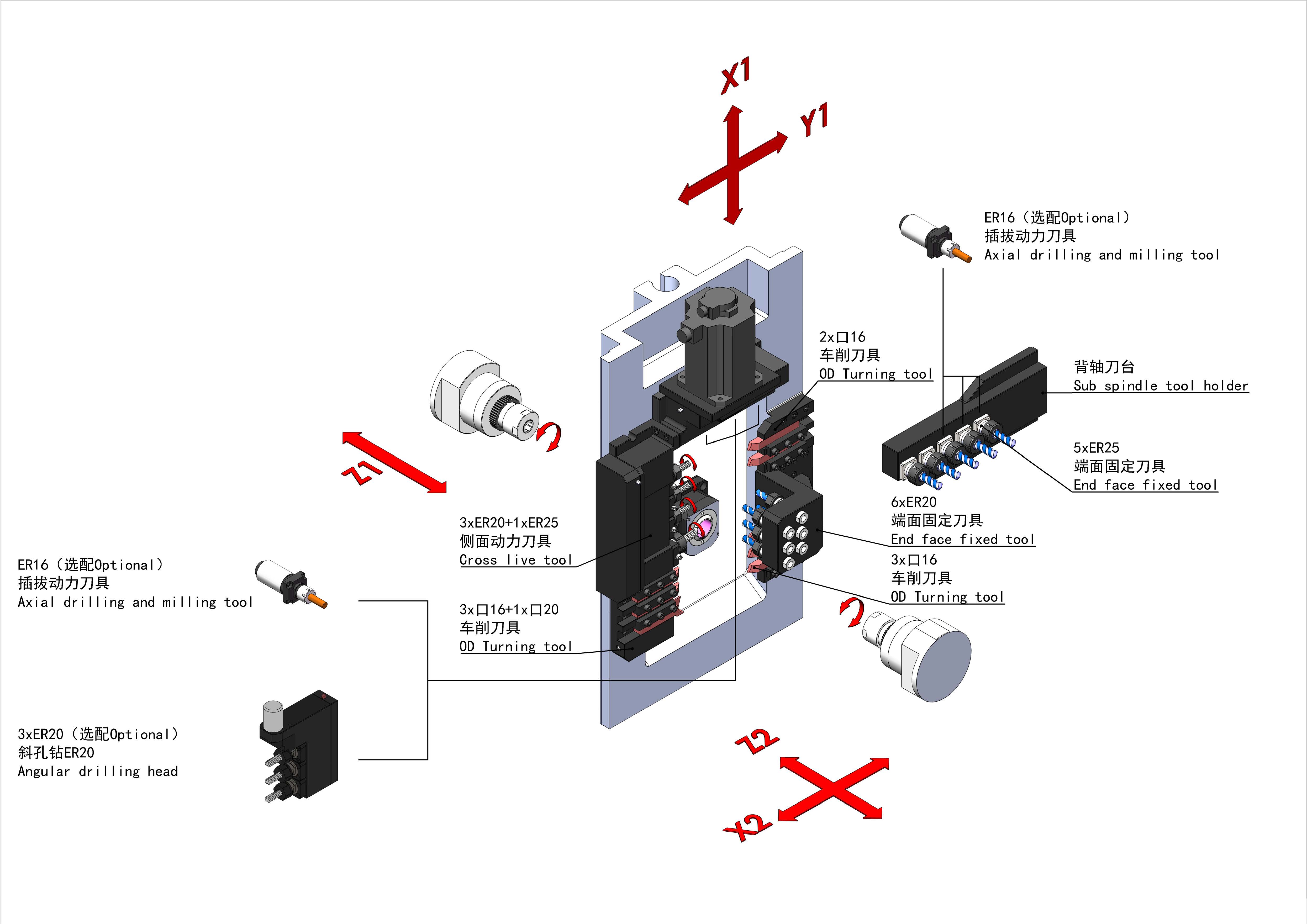 X1

Y1

ER16（选配Optional）
插拔动力刀具
Axial drilling and milling tool

2x口16
车削刀具
OD Turning tool

背轴刀台
Sub spindle tool holder

5xER25
端面固定刀具
End face fixed tool

Z1

6xER20
端面固定刀具
End face fixed tool

3xER20+1xER25
侧面动力刀具
Cross live tool

3x口16
车削刀具
OD Turning tool

ER16（选配Optional）
插拔动力刀具
Axial drilling and milling tool

3x口16+1x口20
车削刀具
OD Turning tool

3xER20（选配Optional）
斜孔钻ER20
Angular drilling head

Z2

X2