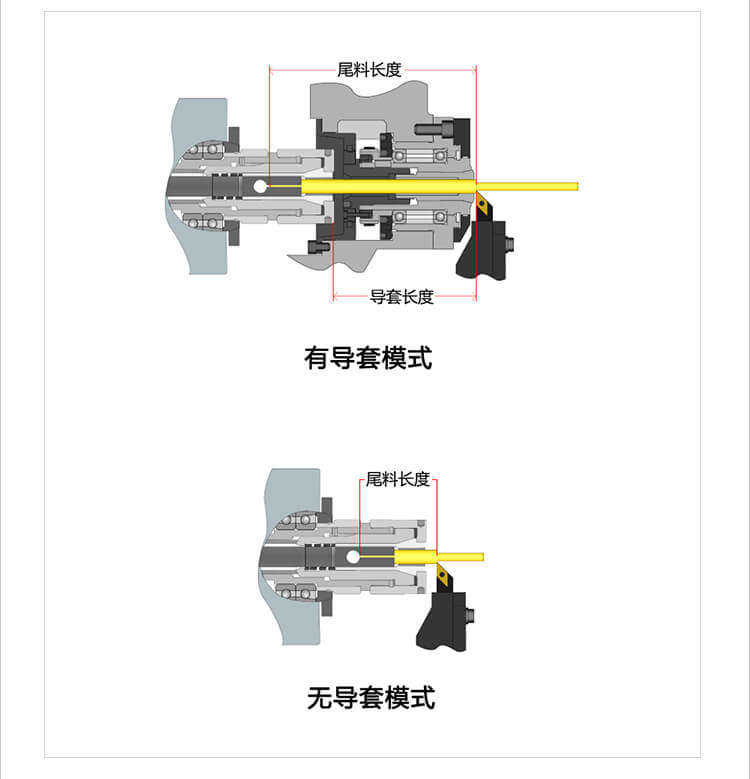 尾料长度

导套长度

有导套模式

尾料长度

无导套模式